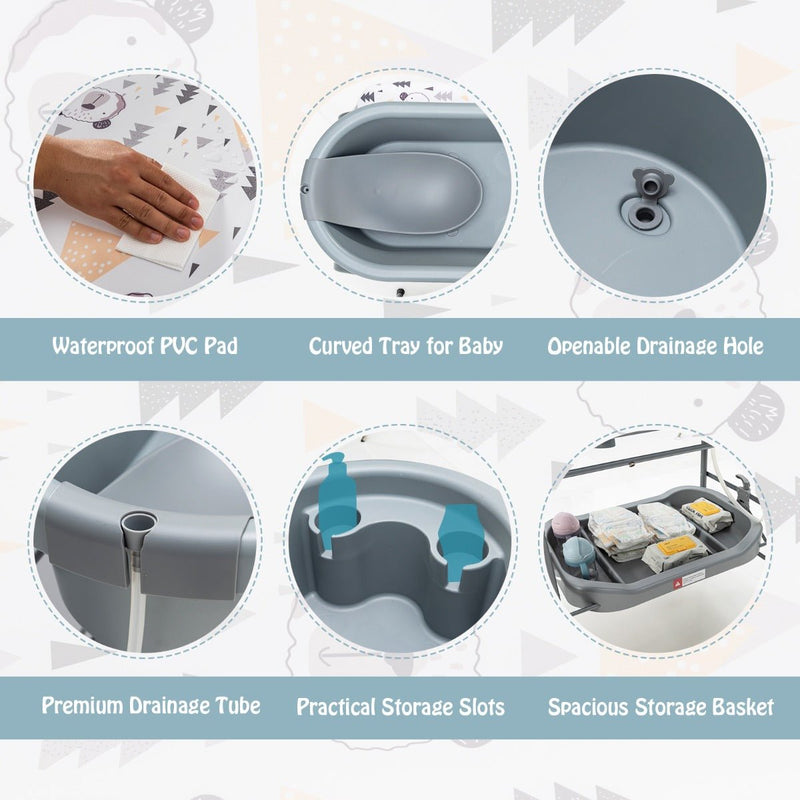 Waterproof PVC Pad

Curved Tray for Baby

Openable Drainage Hole

Premium Drainage Tube

Practical Storage Slots

Spacious Storage Basket