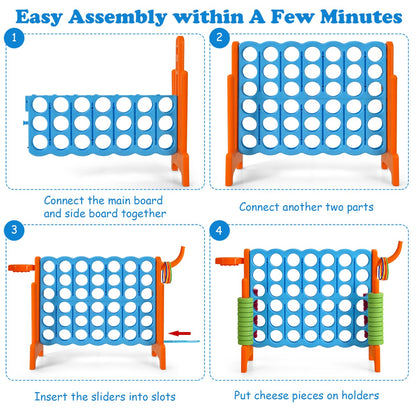 Easy Assembly within A Few Minutes

1

Connect the main board and side board together

2

Connect another two parts

3

Insert the sliders into slots

4

Put cheese pieces on holders