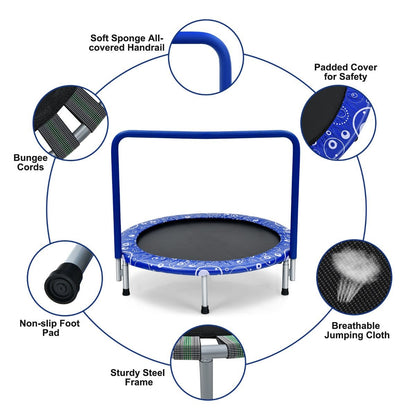 Soft Sponge All-covered Handrail

Padded Cover for Safety

Bungee Cords

Non-slip Foot Pad

Breathable Jumping Cloth

Sturdy Steel Frame