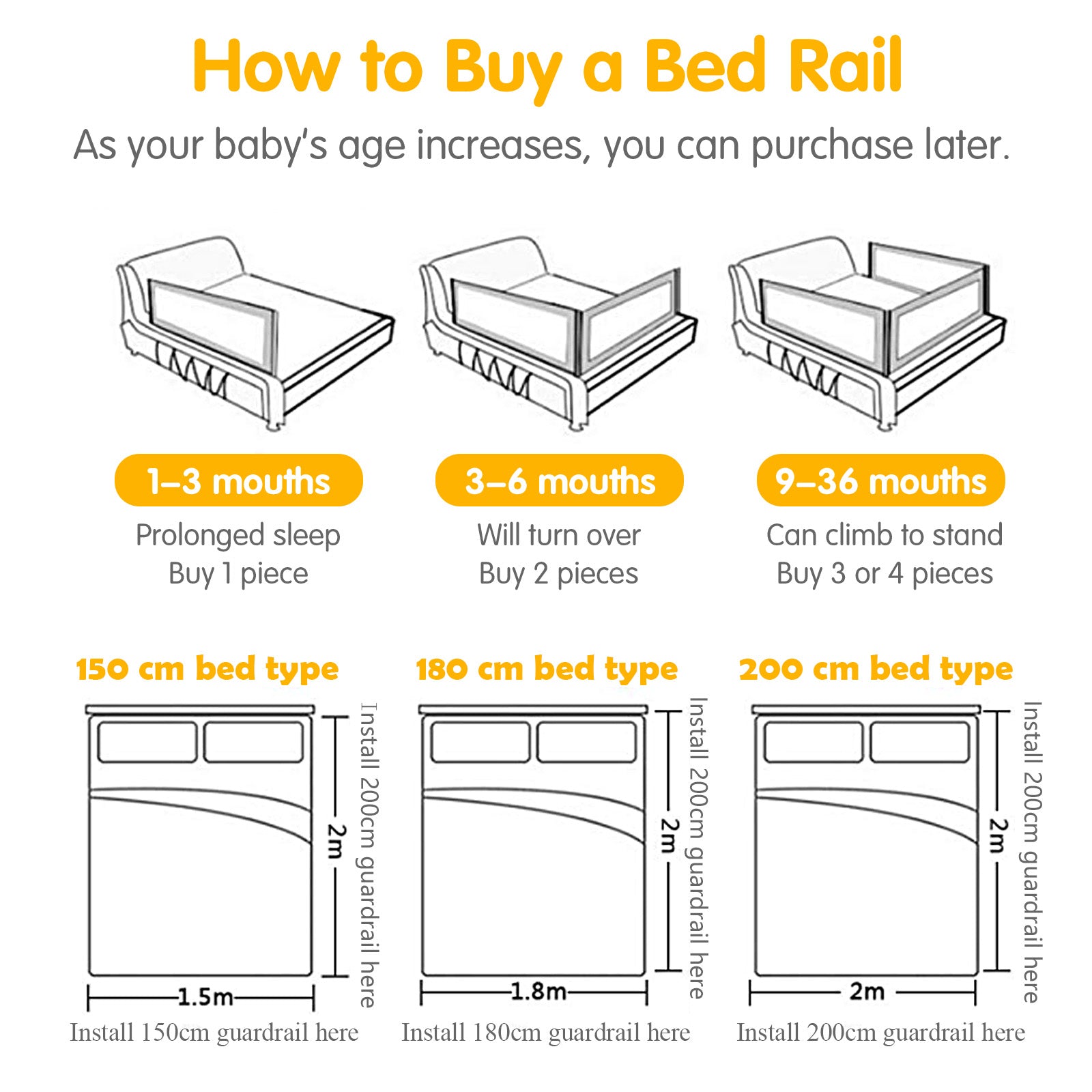 How to Buy a Bed Rail

As your baby's age increases, you can purchase later.

1–3 mouths
Prolonged sleep
Buy 1 piece

3–6 mouths
Will turn over
Buy 2 pieces

9–36 mouths
Can climb to stand
Buy 3 or 4 pieces

150 cm bed type

2m

Install 200cm guardrail here

1.5m

Install 150cm guardrail here

180 cm bed type

2m

Install 200cm guardrail here

1.8m

Install 180cm guardrail here

200 cm bed type

2m

Install 200cm guardrail here

2m

Install 200cm guardrail here