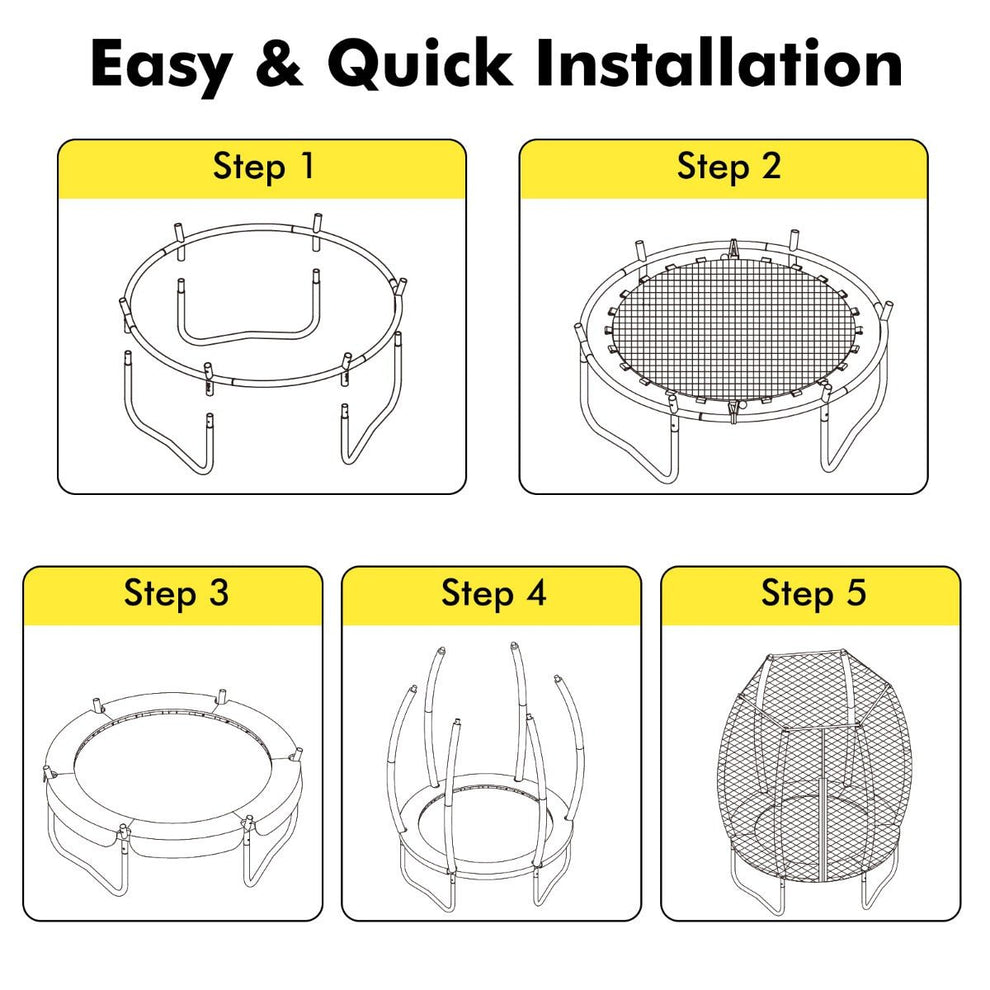 Easy & Quick Installation

Step 1

Step 2

Step 3

Step 4

Step 5