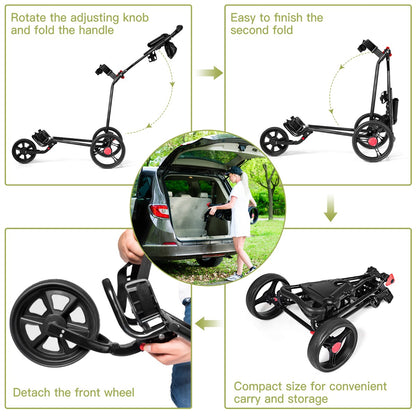 Rotate the adjusting knob and fold the handle

Easy to finish the second fold

Compact size for convenient carry and storage

Detach the front wheel