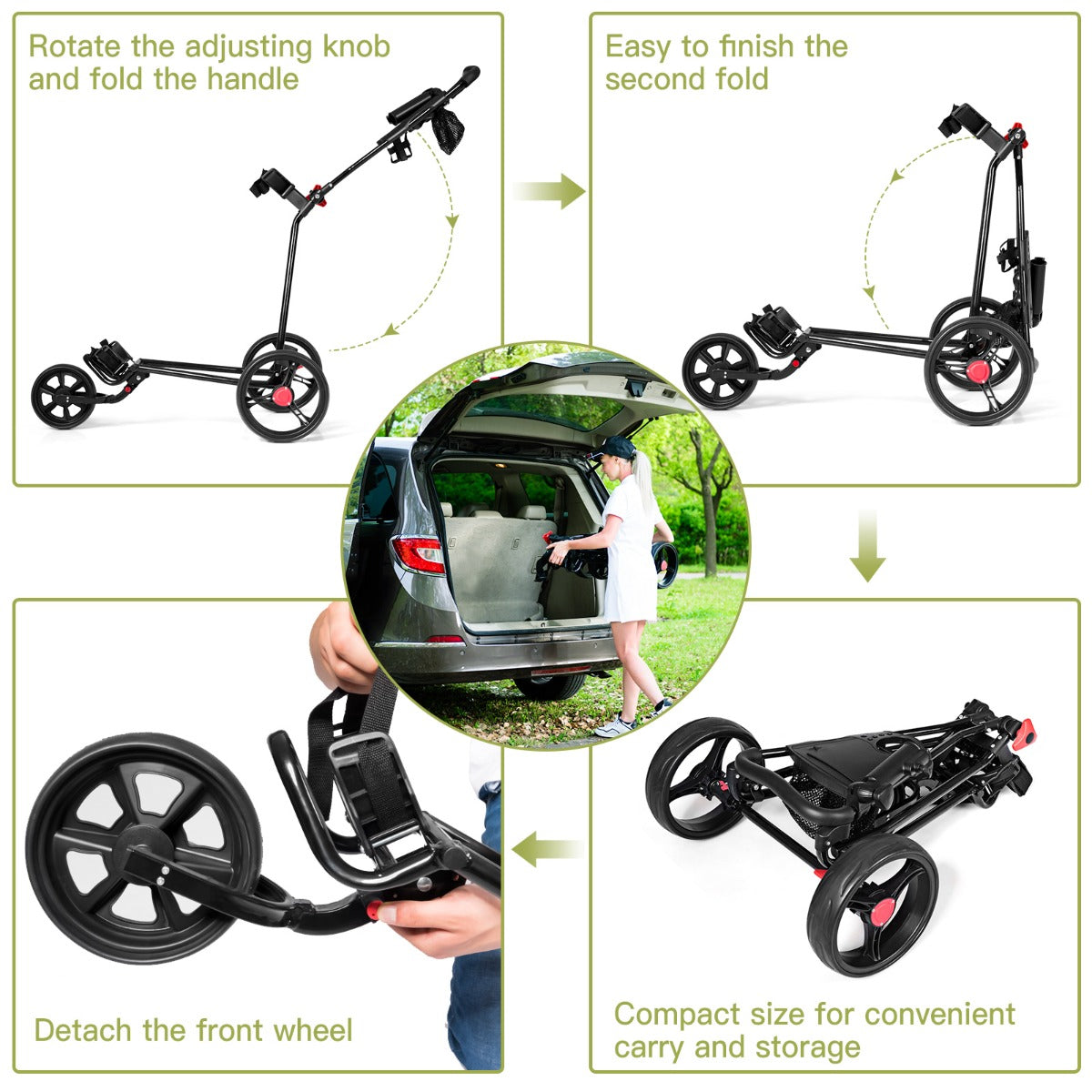 Rotate the adjusting knob and fold the handle

Easy to finish the second fold

Compact size for convenient carry and storage

Detach the front wheel