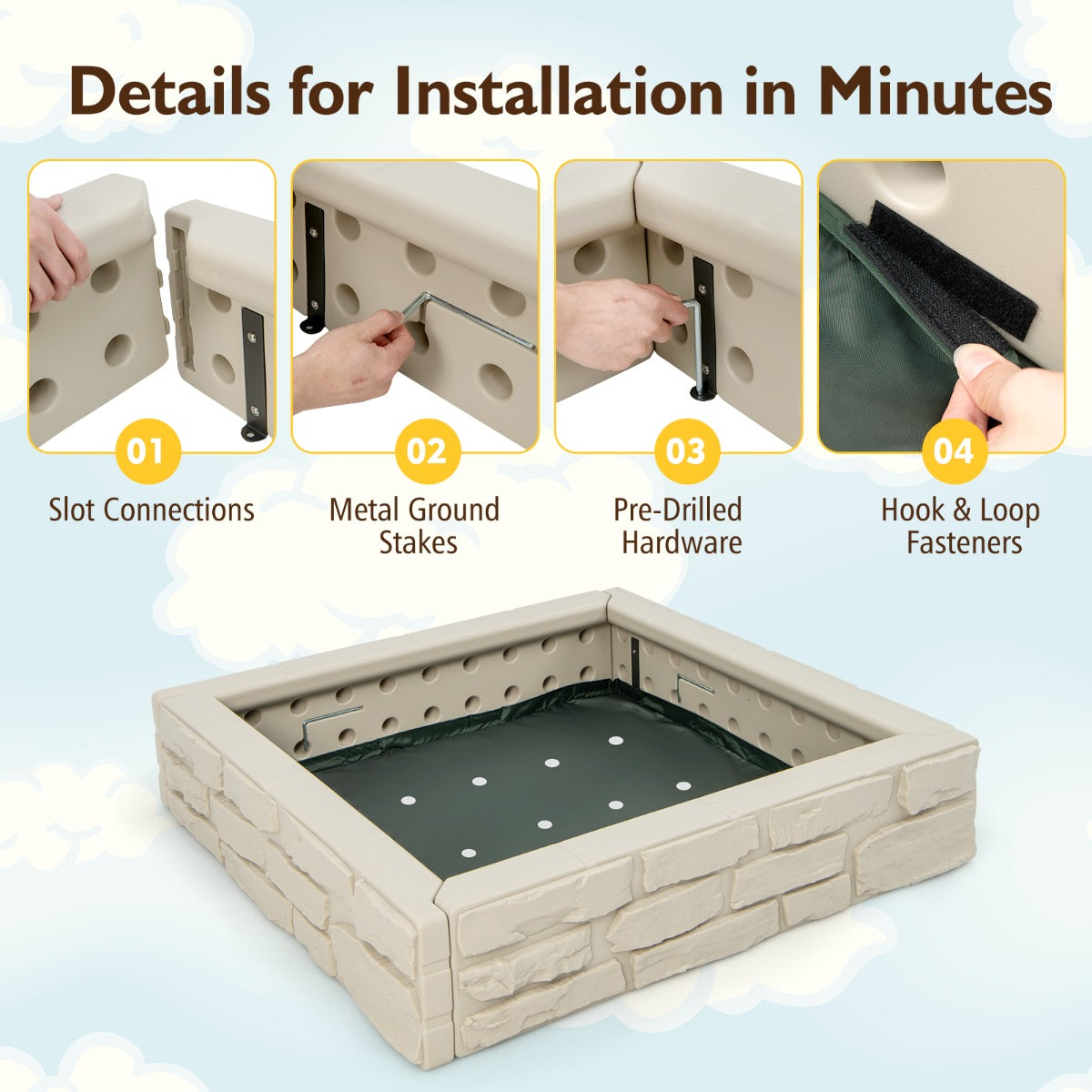 Details for Installation in Minutes

01
Slot Connections

02
Metal Ground Stakes

03
Pre-Drilled Hardware

04
Hook & Loop Fasteners