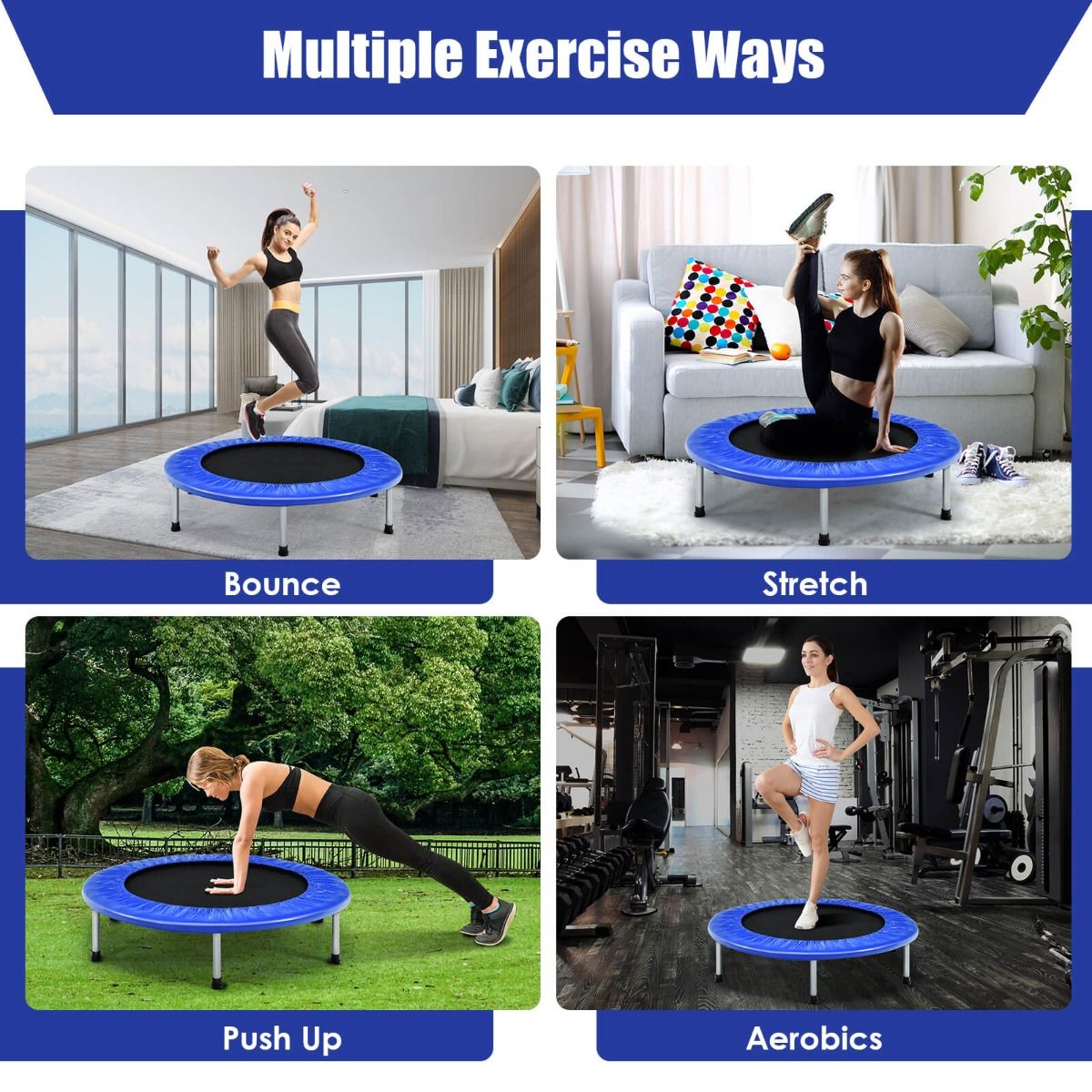 Multiple Exercise Ways

Bounce

Stretch

Push Up

Aerobics