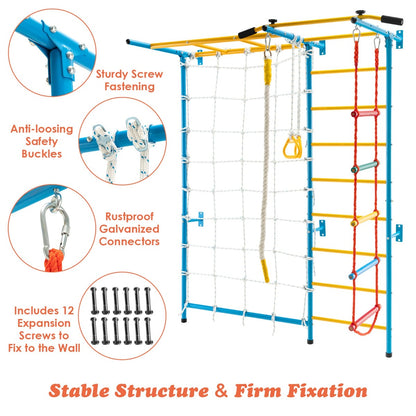 Sturdy Screw Fastening

Anti-loosing Safety Buckles

Rustproof Galvanized Connectors

Includes 12 Expansion Screws to Fix to the Wall

Stable Structure & Firm Fixation