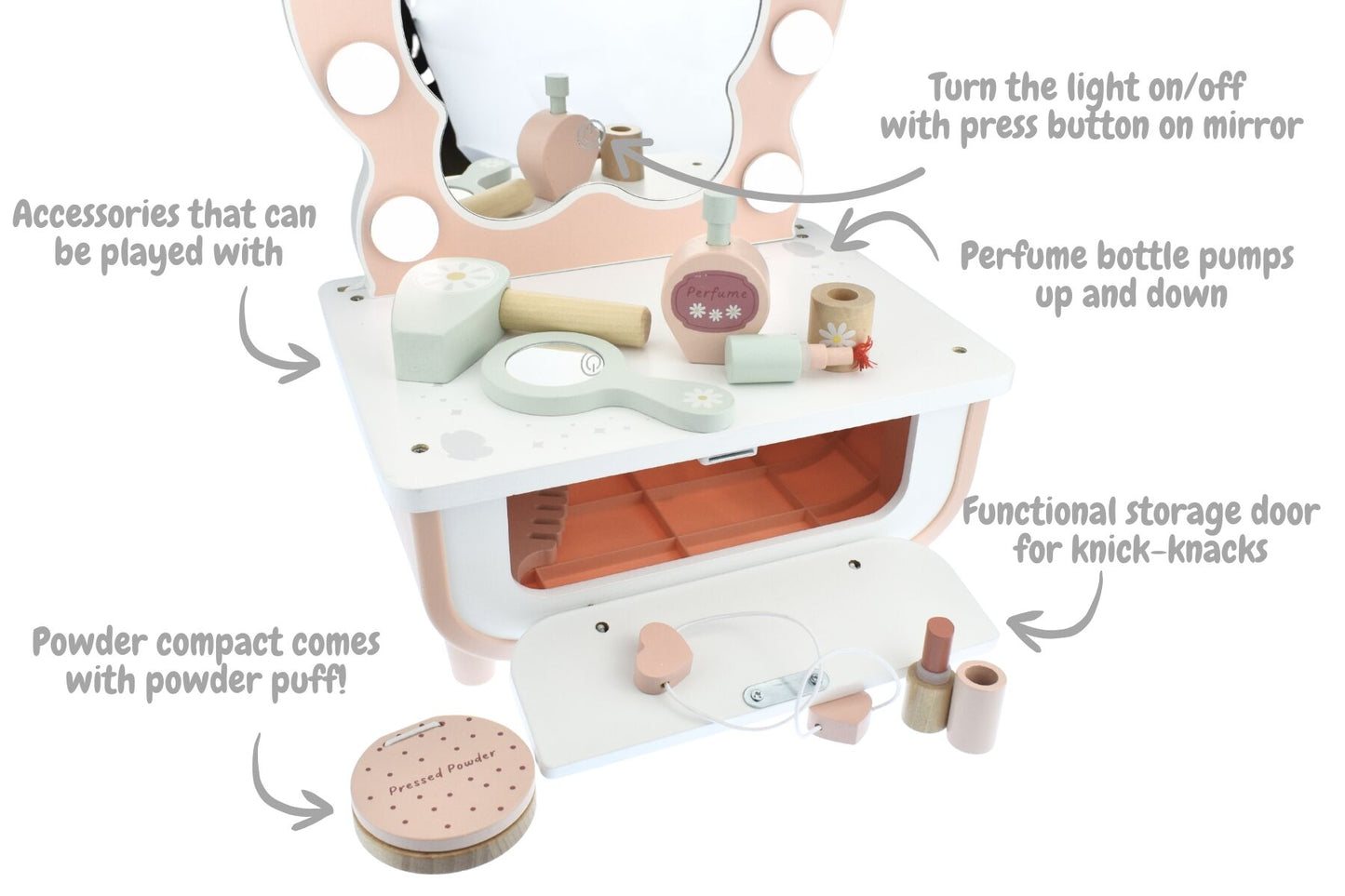 Turn the light on/off with press button on mirror

Accessories that can be played with

Perfume bottle pumps up and down

Perfume

Functional storage door for knick-knacks

Powder compact comes with powder puff!

Pressed Powder