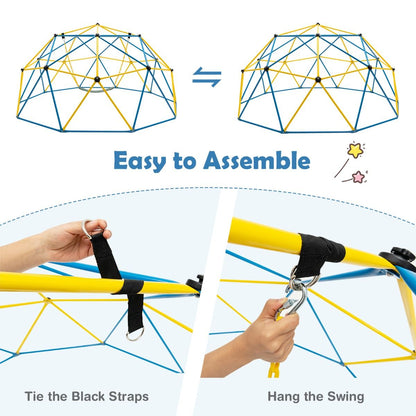 Easy to Assemble

Tie the Black Straps

Hang the Swing