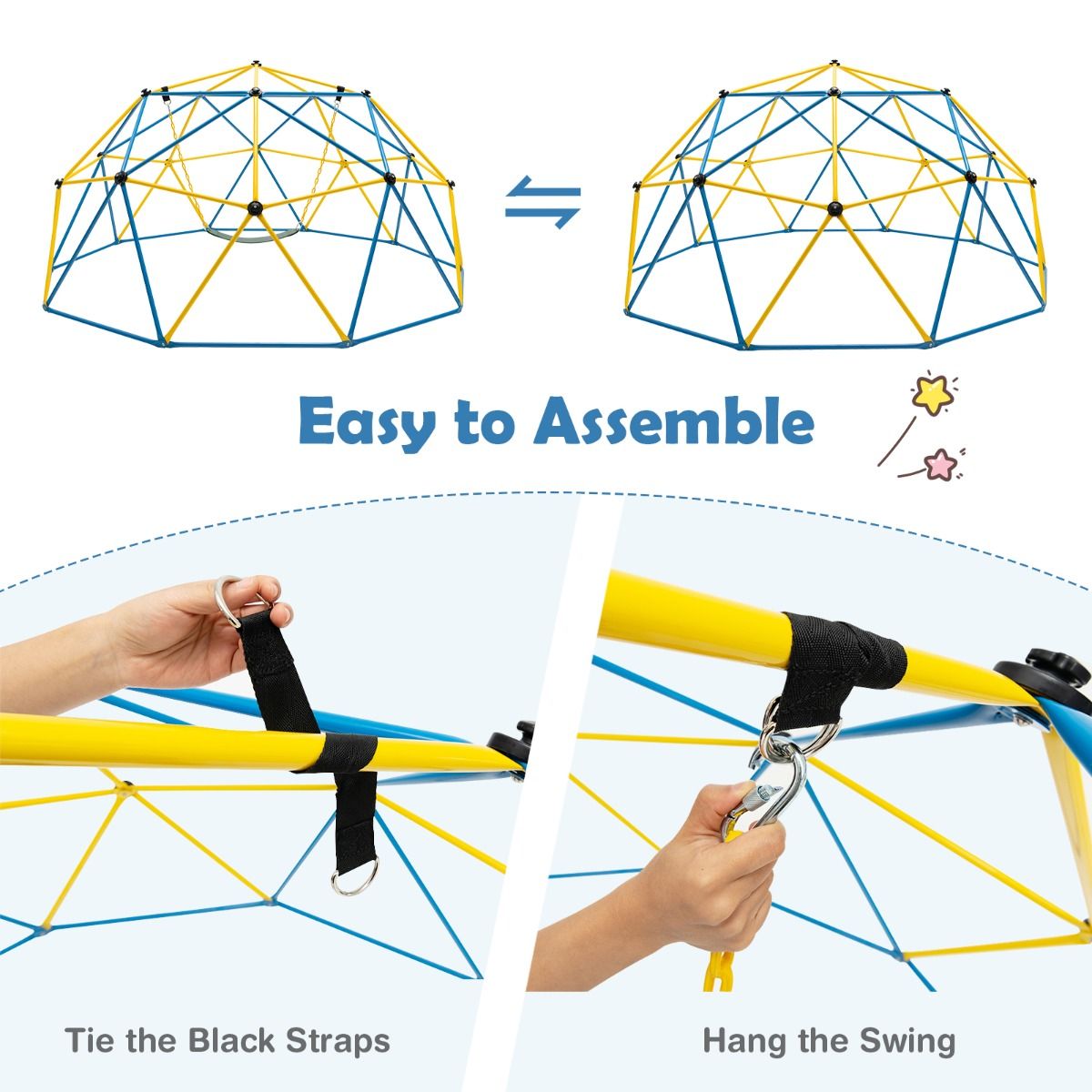 Easy to Assemble

Tie the Black Straps

Hang the Swing