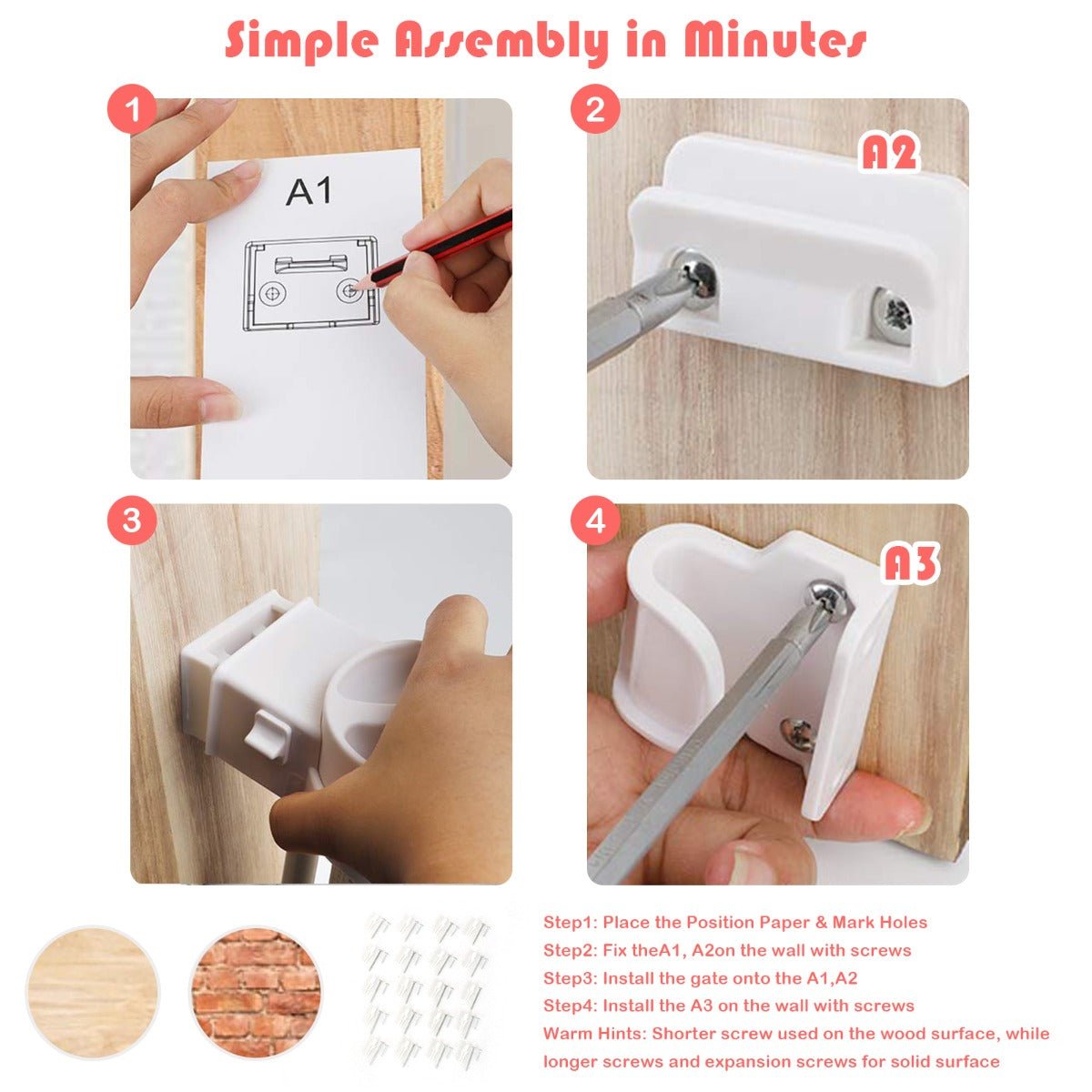 Simple Assembly in Minutes

1

A1

2

A2

3

4

A3

Step1: Place the Position Paper & Mark Holes

Step2: Fix theA1, A2on the wall with screws

Step3: Install the gate onto the A1,A2

Step4: Install the A3 on the wall with screws

Warm Hints: Shorter screw used on the wood surface, while longer screws and expansion screws for solid surface