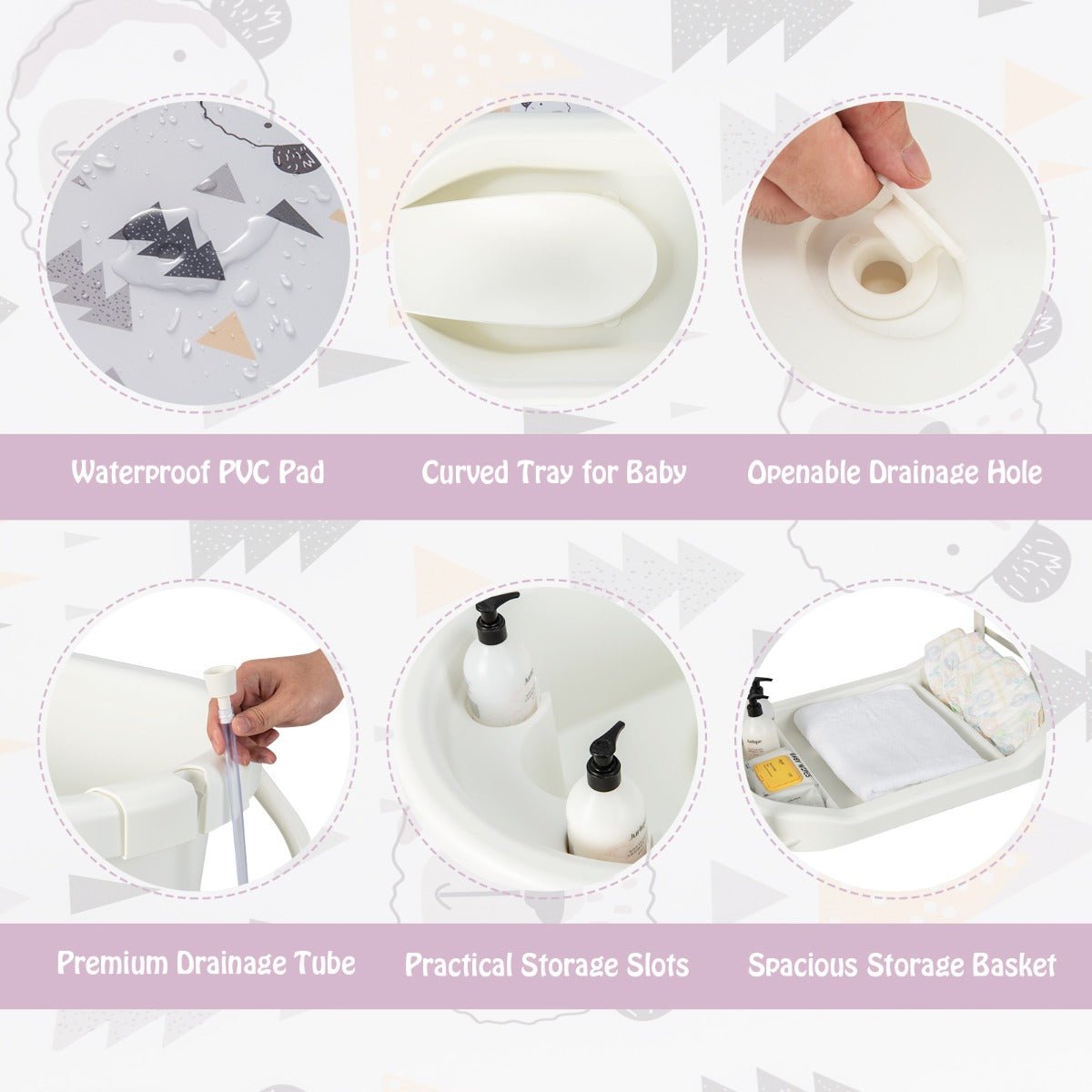 Waterproof PVC Pad

Curved Tray for Baby

Openable Drainage Hole

Premium Drainage Tube

Practical Storage Slots

Spacious Storage Basket