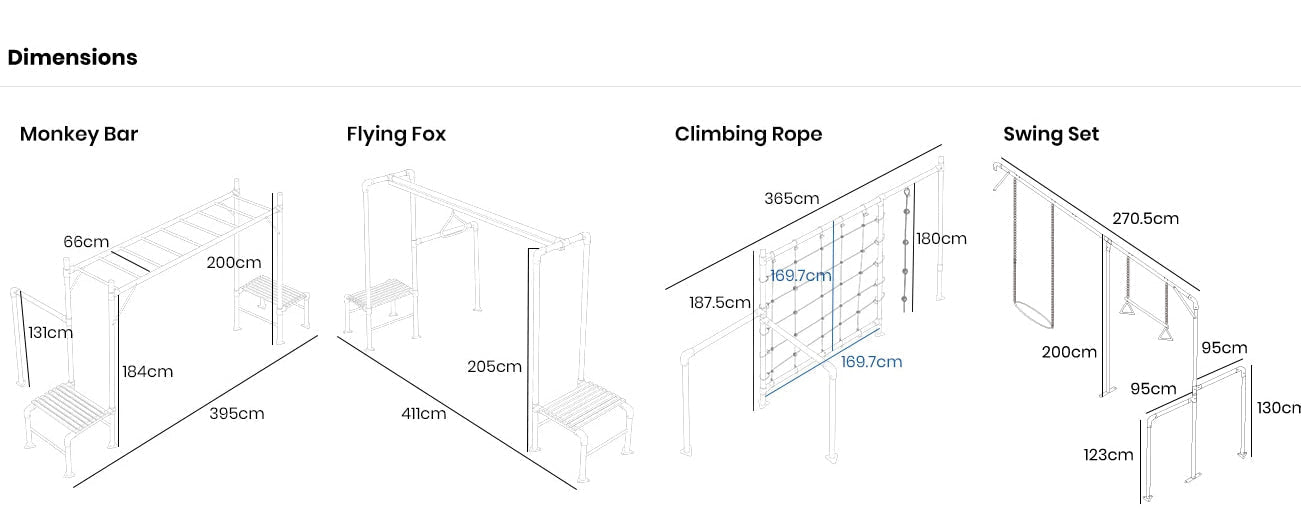 Dimensions

Monkey Bar

66cm
200cm
131cm
184cm
395cm

Flying Fox

205cm
411cm

Climbing Rope

365cm
180cm
169.7cm
187.5cm
169.7cm

Swing Set

270.5cm
200cm
95cm
95cm
130cm
123cm