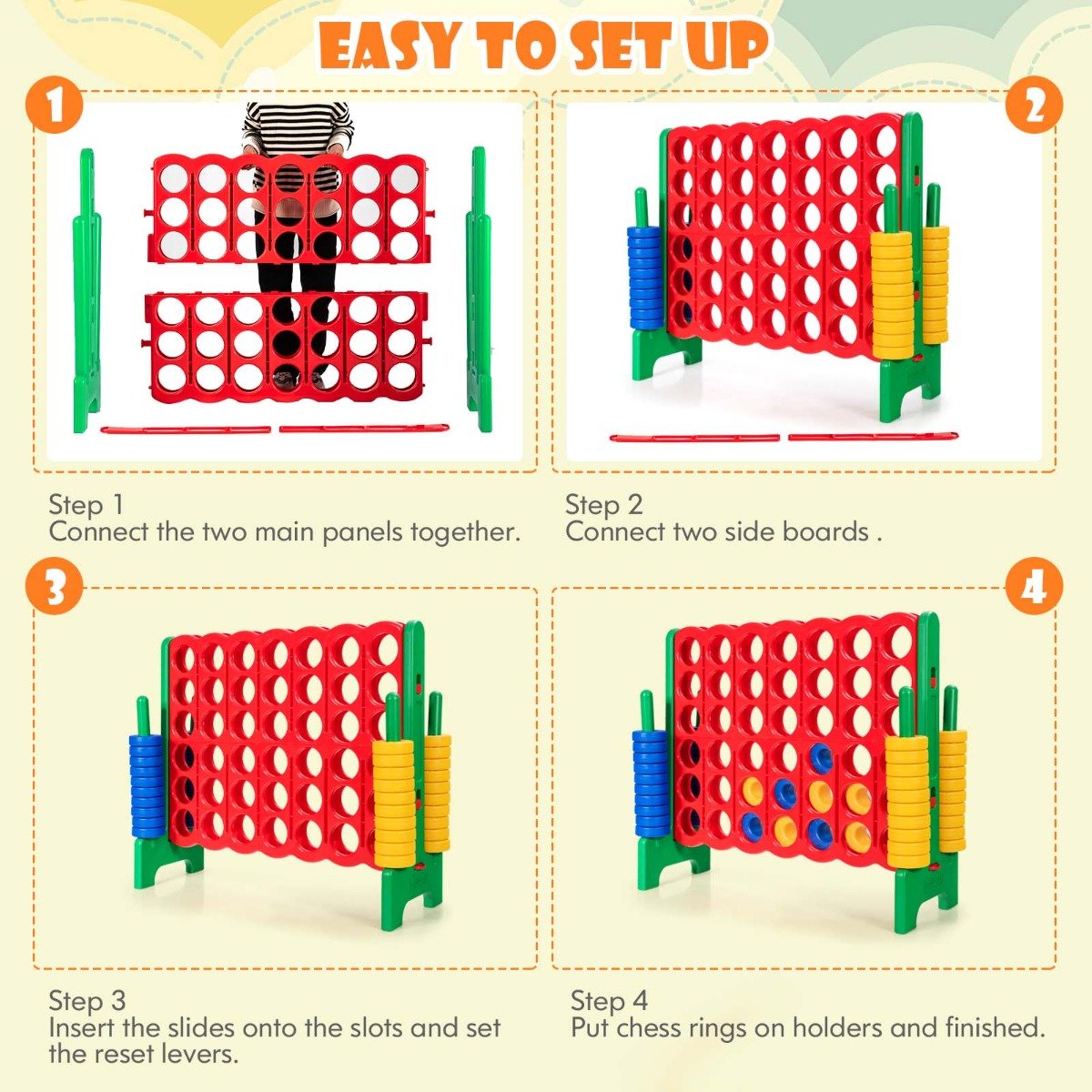 EASY TO SET UP

1

2

Step 1
Connect the two main panels together.

Step 2
Connect two side boards .

3

4

Step 3
Insert the slides onto the slots and set the reset levers.

Step 4
Put chess rings on holders and finished.