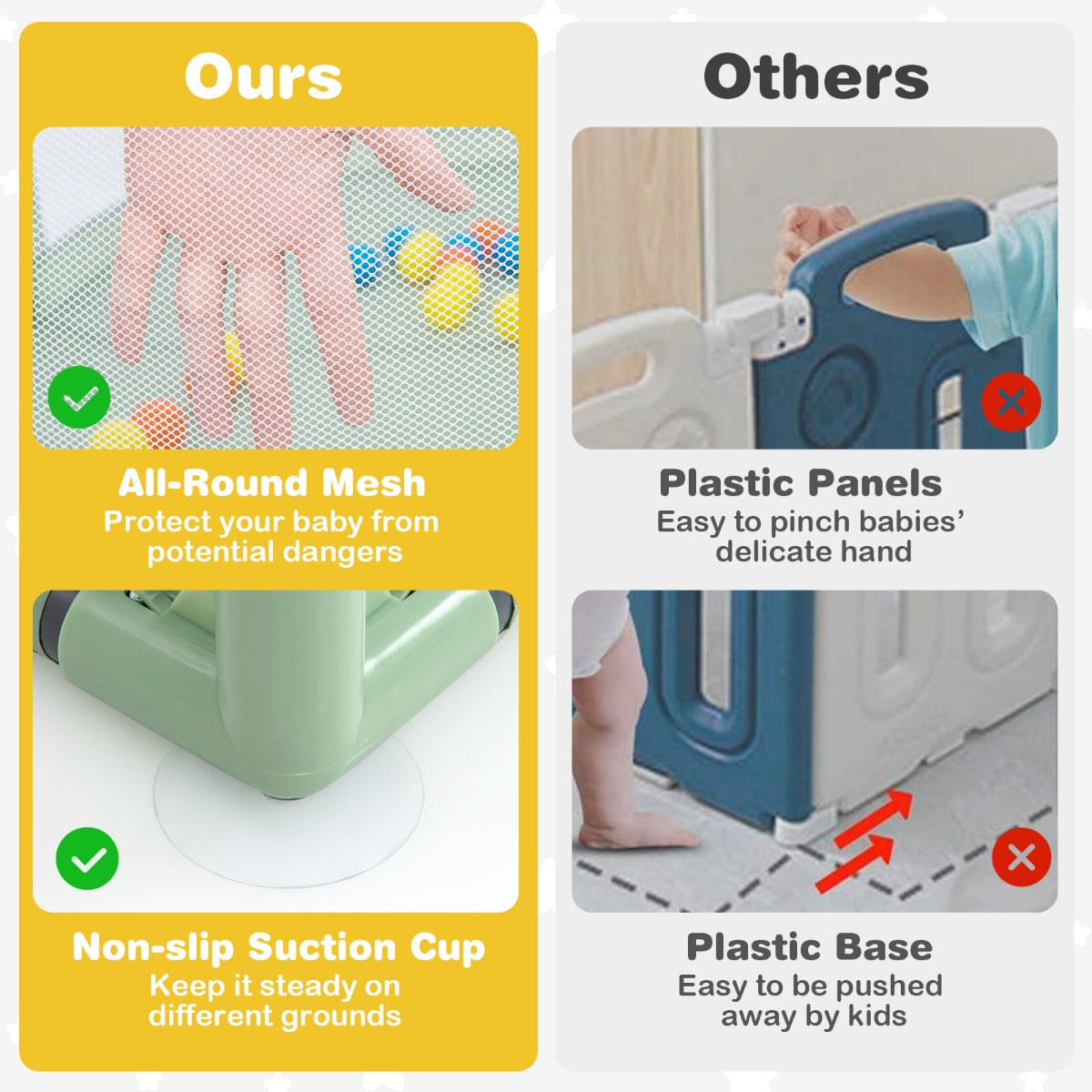 Ours

All-Round Mesh
Protect your baby from potential dangers

Non-slip Suction Cup
Keep it steady on different grounds

Others

Plastic Panels
Easy to pinch babies' delicate hand

Plastic Base
Easy to be pushed away by kids