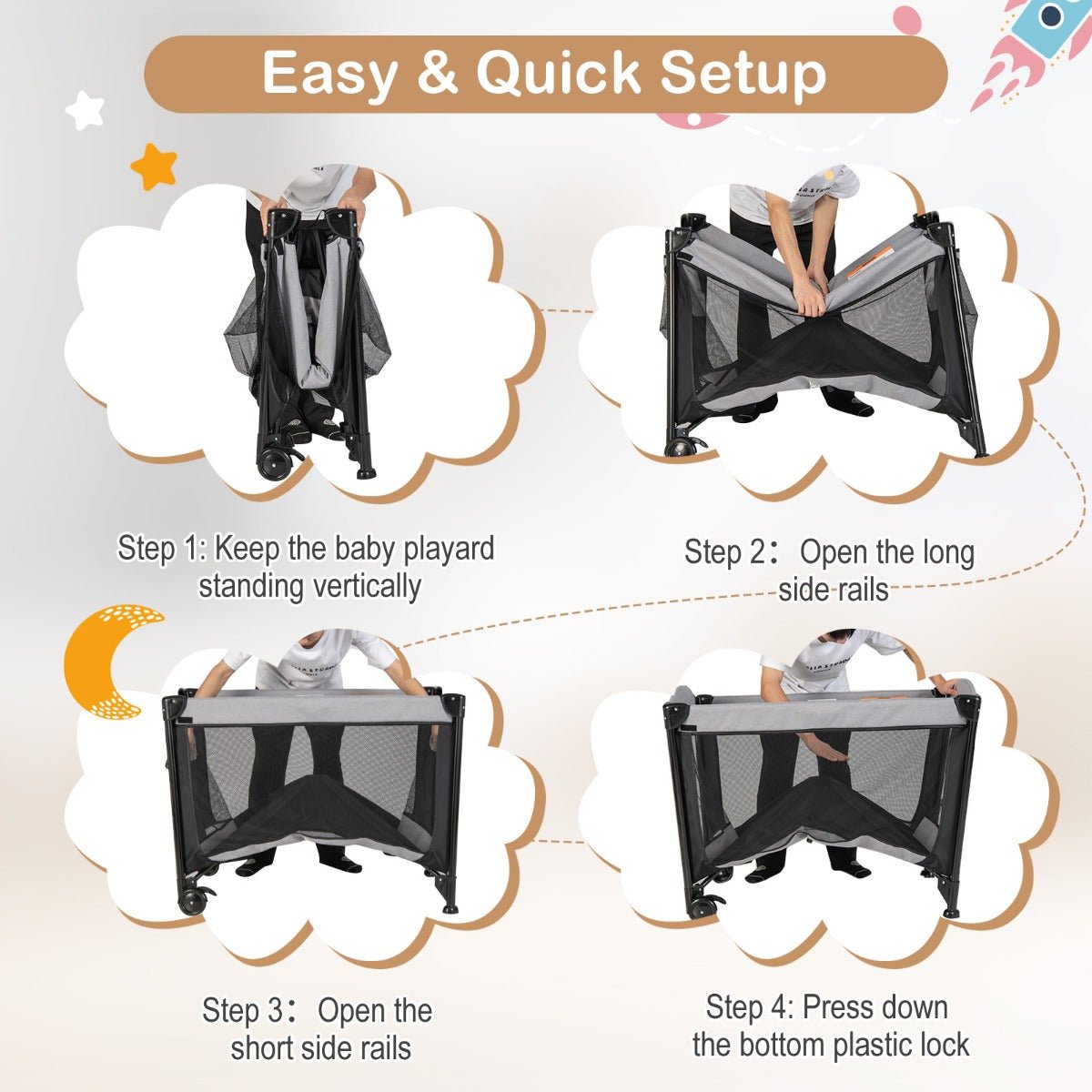 Easy & Quick Setup

Step 1: Keep the baby playard standing vertically

Step 2： Open the long side rails

Step 3： Open the short side rails

Step 4: Press down the bottom plastic lock