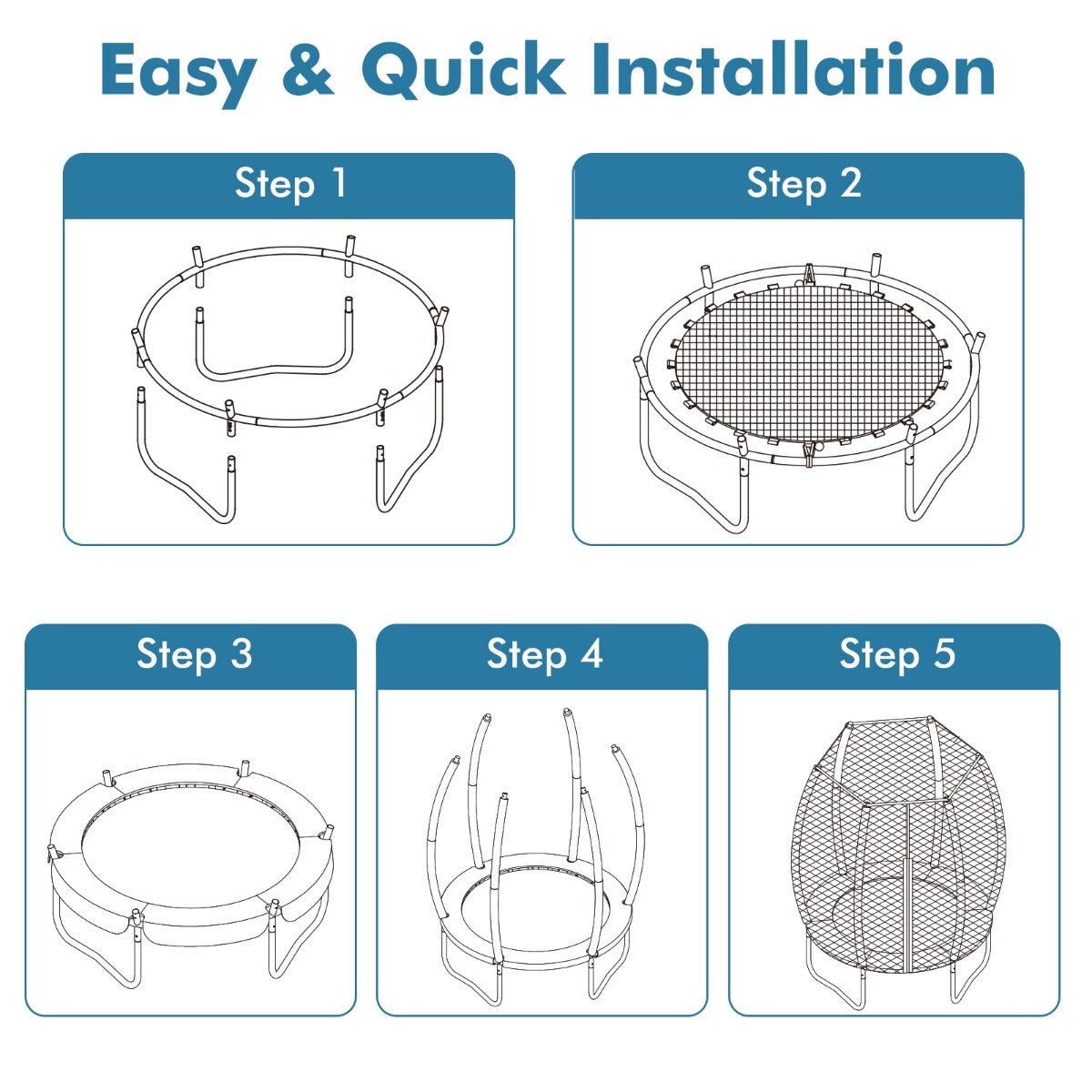 Easy & Quick Installation

Step 1

Step 2

Step 3

Step 4

Step 5