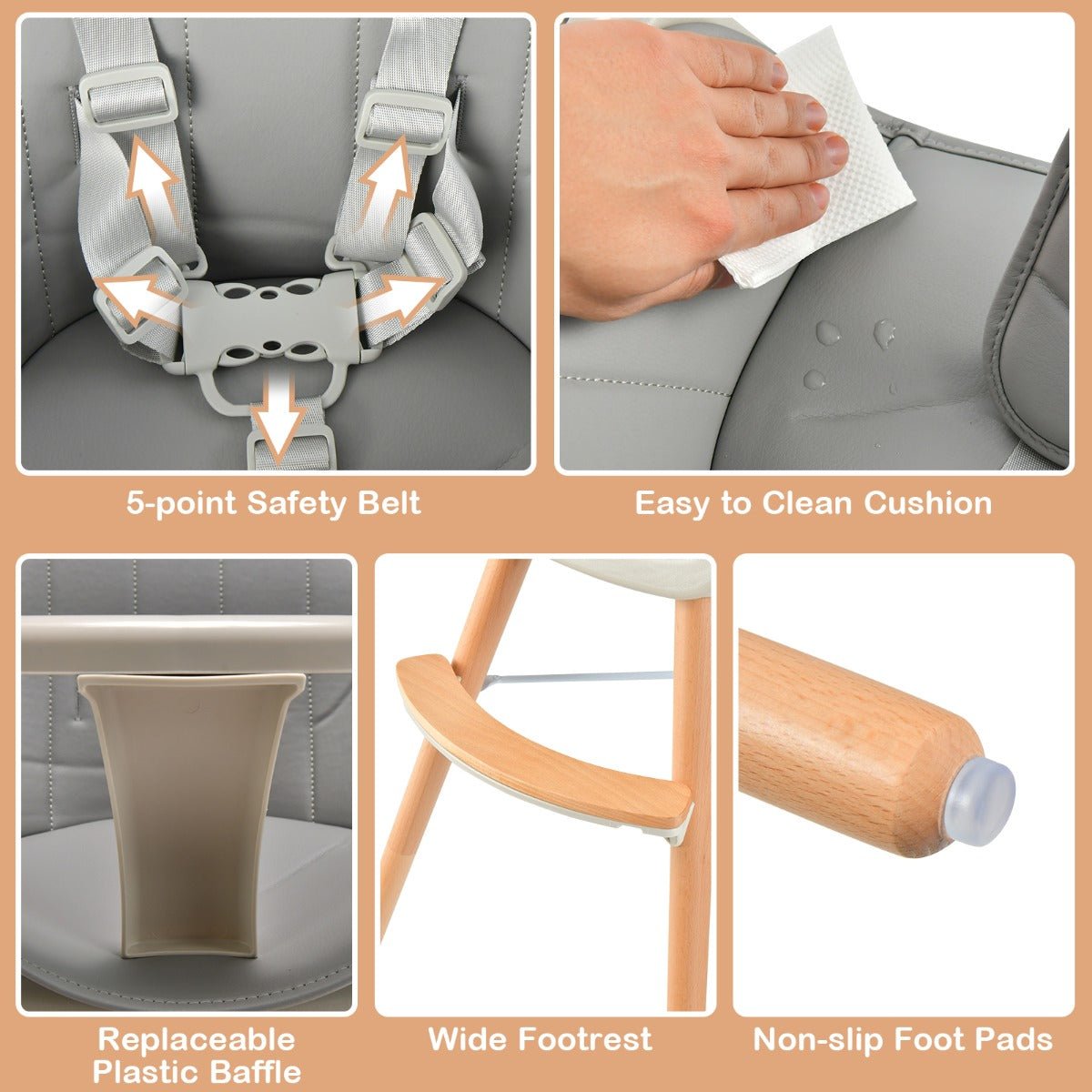 5-point Safety Belt

Easy to Clean Cushion

Replaceable Plastic Baffle

Wide Footrest

Non-slip Foot Pads