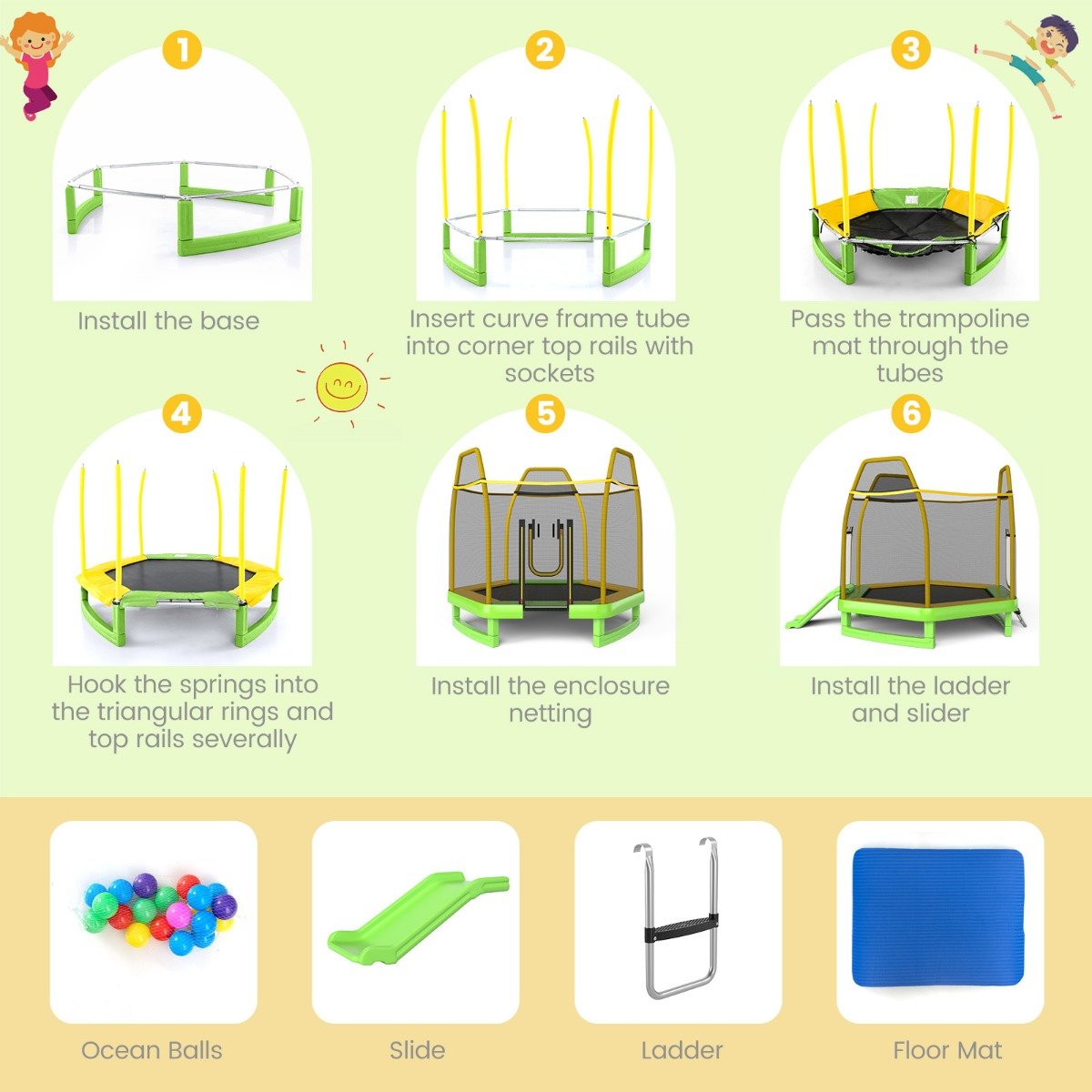 1

Install the base

2

Insert curve frame tube into corner top rails with sockets

3

Pass the trampoline mat through the tubes

4

Hook the springs into the triangular rings and top rails severally

5

Install the enclosure netting

6

Install the ladder and slider

Ocean Balls

Slide

Ladder

Floor Mat